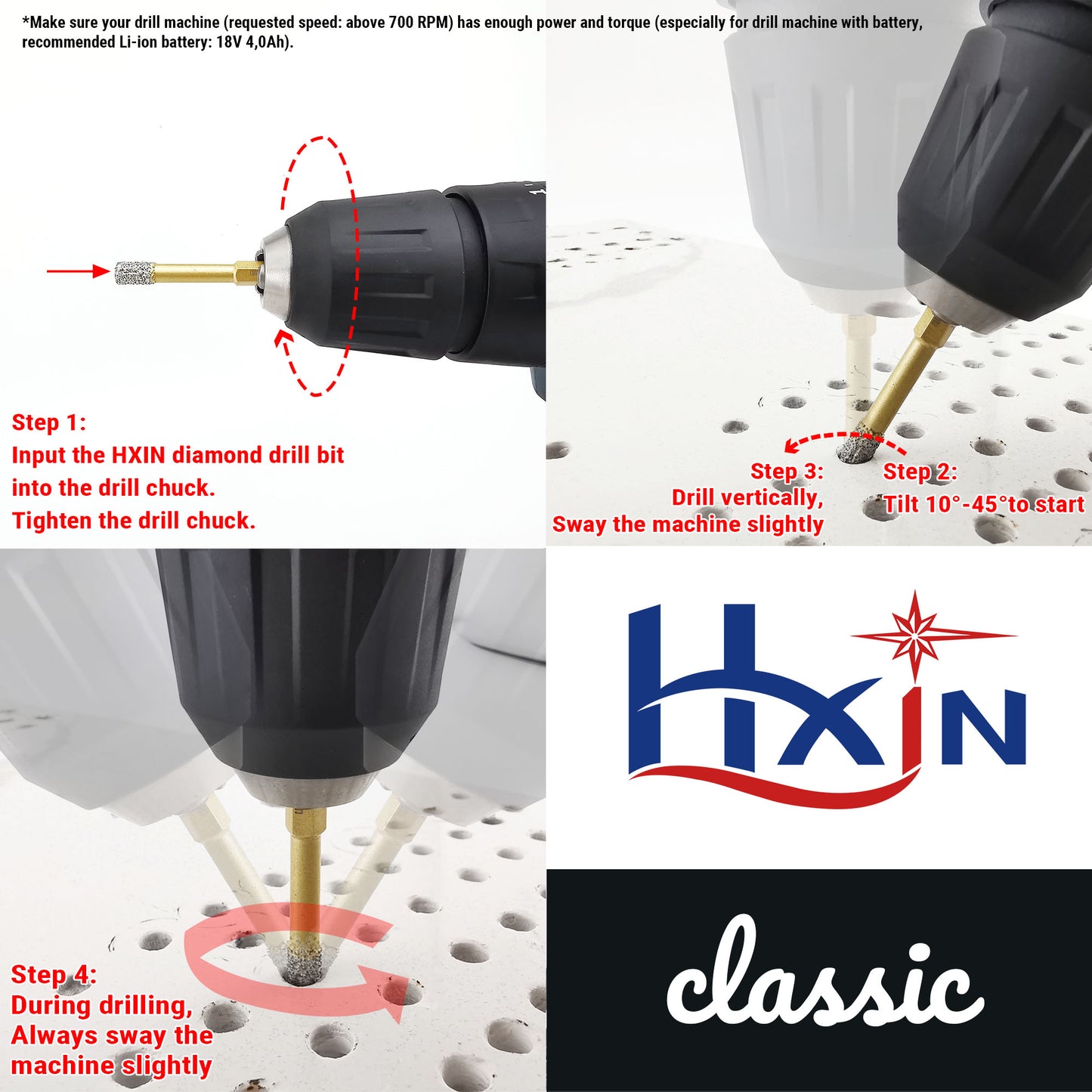 *Make sure your drill machine (requested speed: above 700 RPM) has enough power and torque (especially for drill machine with battery, recommended Li-ion battery: 18V 4,0Ah).

Step 1:
Input the HXIN diamond drill bit into the drill chuck.
Tighten the drill chuck.

Step 3:
Drill vertically,
Sway the machine slightly

Step 2:
Tilt 10°-45°to start

Step 4:
During drilling,
Always sway the machine slightly

HXIN

classic