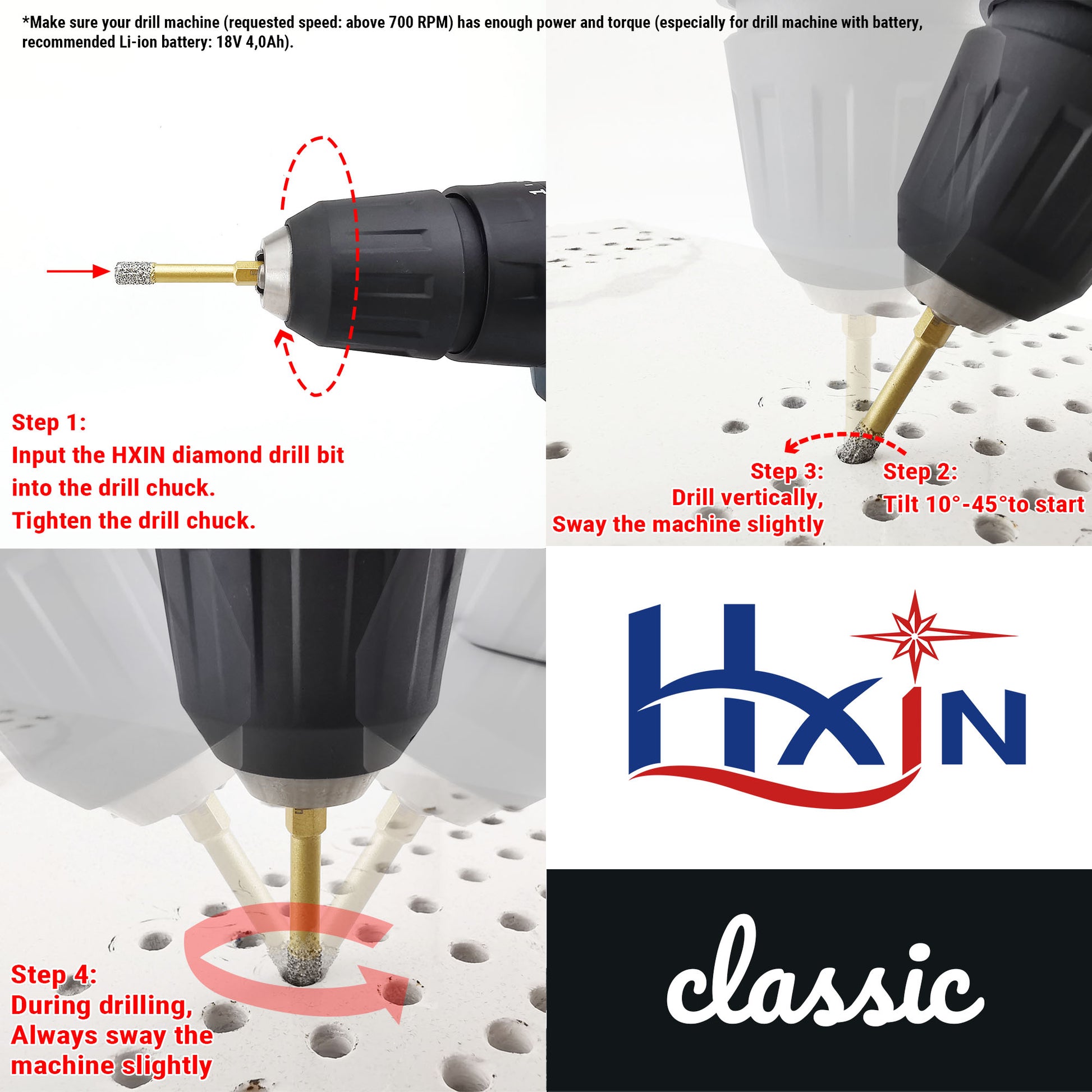 *Make sure your drill machine (requested speed: above 700 RPM) has enough power and torque (especially for drill machine with battery, recommended Li-ion battery: 18V 4,0Ah).

Step 1:
Input the HXIN diamond drill bit into the drill chuck.
Tighten the drill chuck.

Step 3:
Drill vertically,
Sway the machine slightly

Step 2:
Tilt 10°-45°to start

Step 4:
During drilling,
Always sway the machine slightly

HXIN

classic